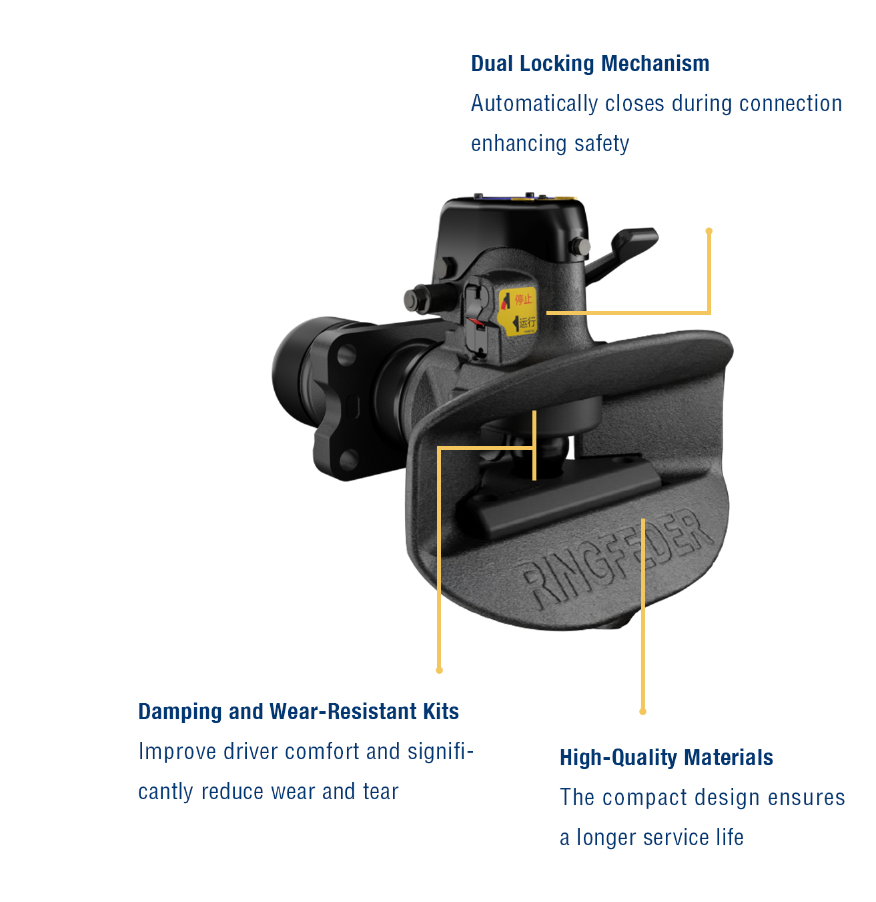 Dual Locking Mechanism
Automatically closes during connection enhancing safety

停止
运行

RINGFEDER

Damping and Wear-Resistant Kits
Improve driver comfort and significantly reduce wear and tear

High-Quality Materials
The compact design ensures a longer service life